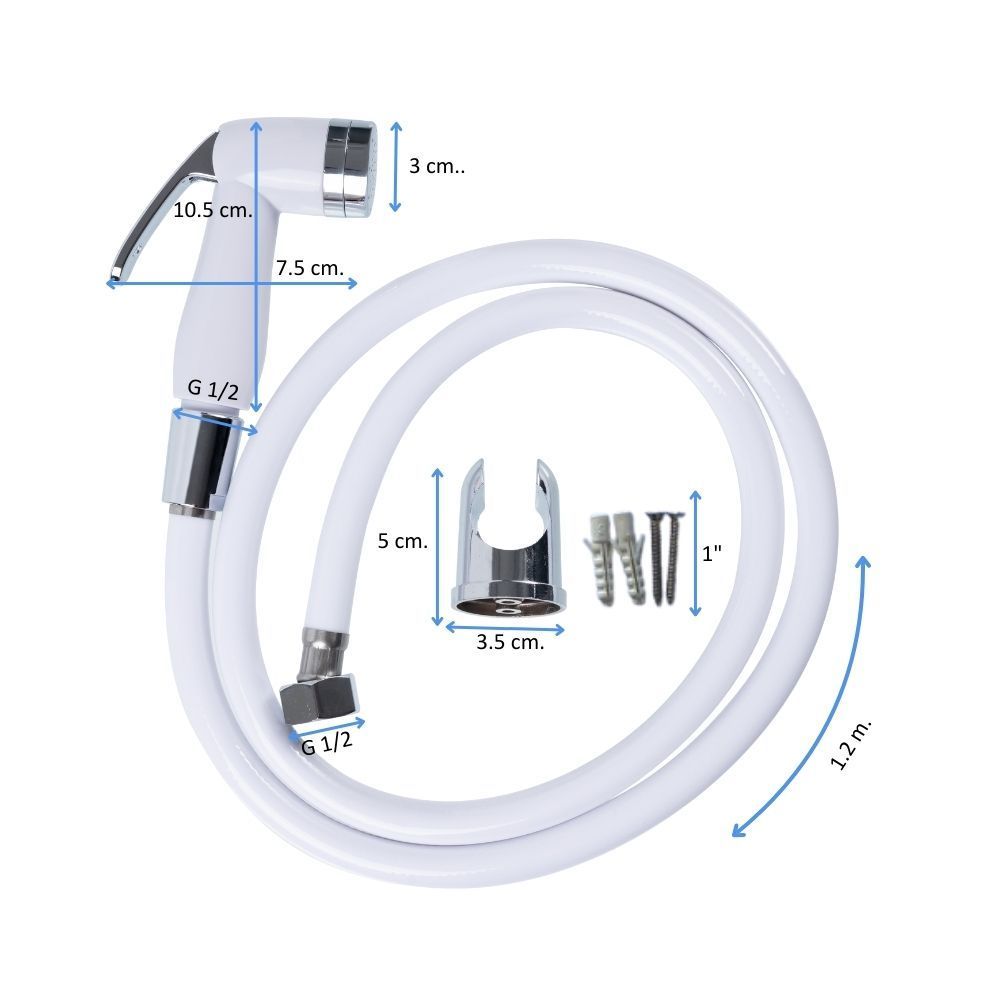 3 cm..
10.5 cm.
7.5 cm.
G 1/2
5 cm.
1"
3.5 cm.
G 1/2
1.2 m.